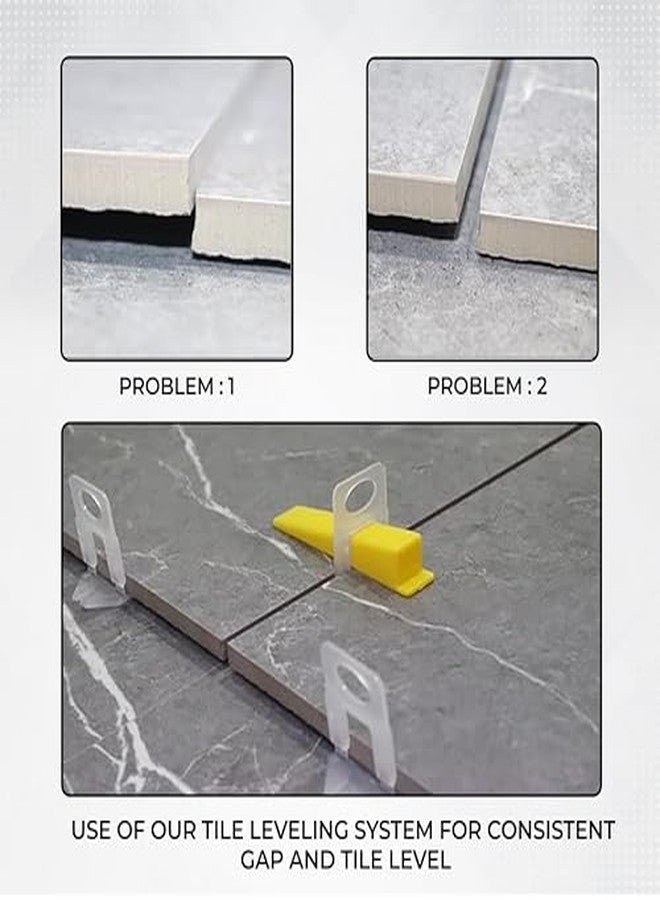 PROBLEM : 1

PROBLEM : 2

USE OF OUR TILE LEVELING SYSTEM FOR CONSISTENT GAP AND TILE LEVEL